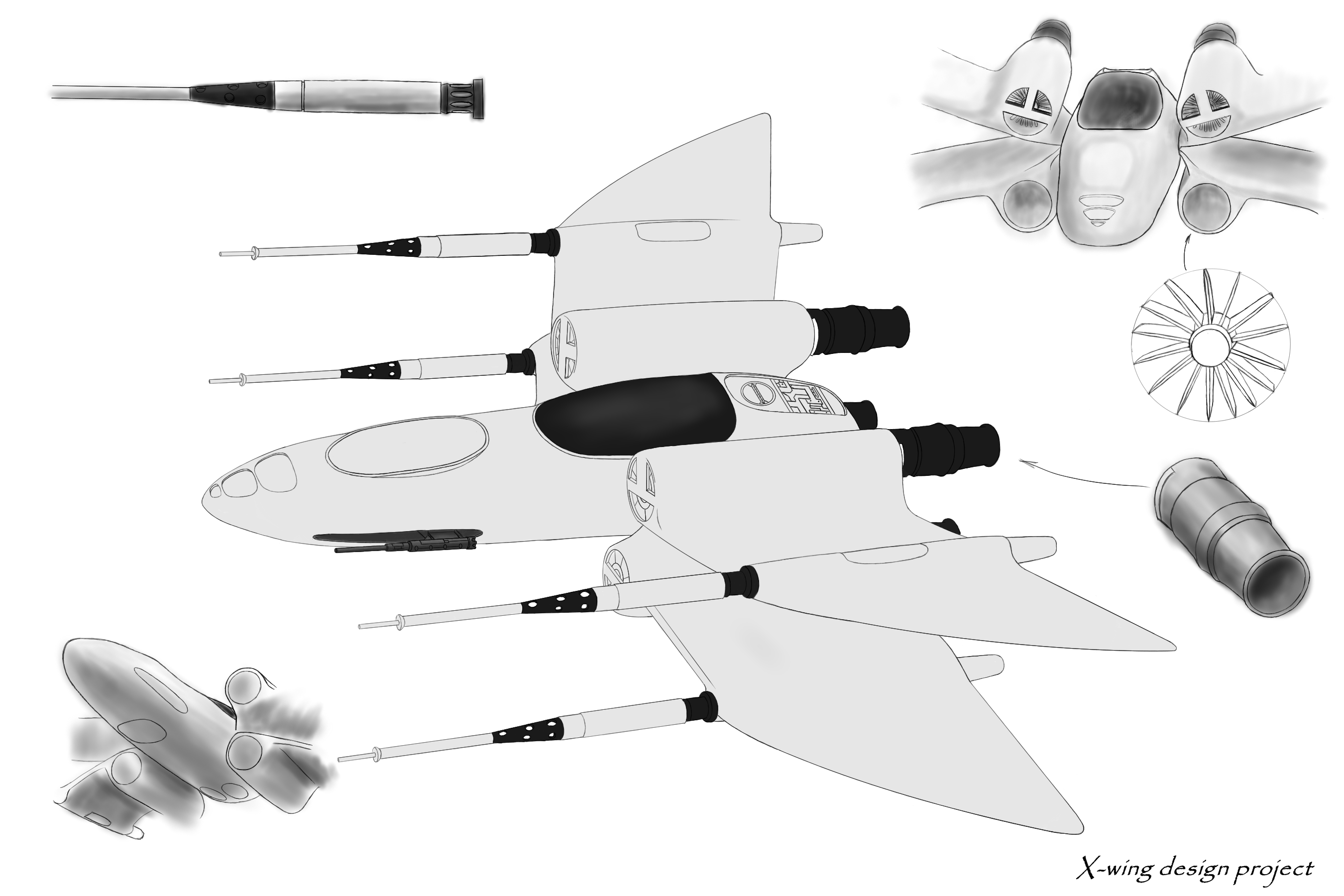 X-wing design project